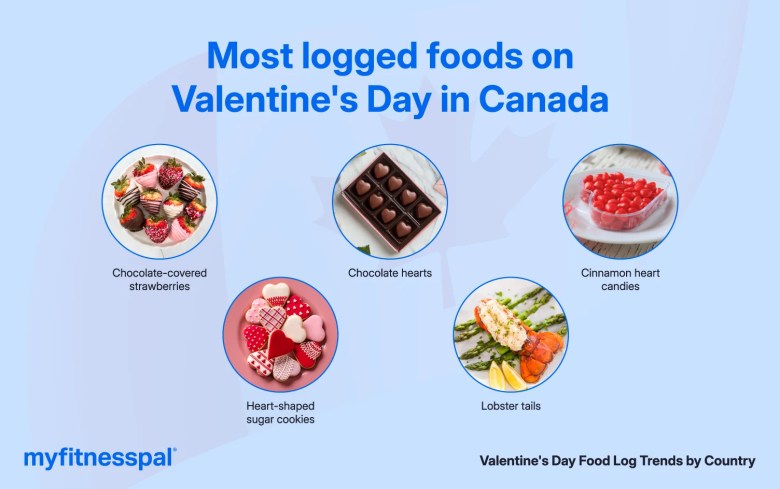 Most logged foods on Valentine's Day in Canada

Chocolate-covered strawberries

Chocolate hearts

Cinnamon heart candies

Heart-shaped sugar cookies

Lobster tails

myfitnesspal®

Valentine's Day Food Log Trends by Country